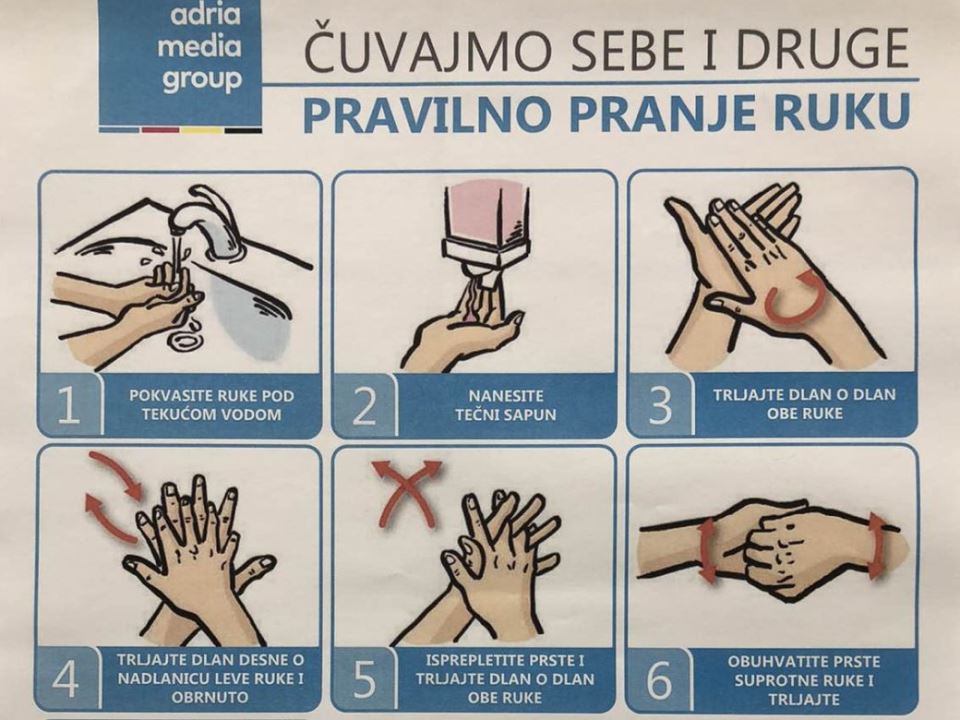 adria media group

ČUVAJMO SEBE I DRUGE

PRAVILNO PRANJE RUKU

1 POKVASITE RUKE POD TEKUĆOM VODOM

2 NANESITE TEČNI SAPUN

3 TRLJAJTE DLAN O DLAN OBE RUKE

4 TRLJAJTE DLAN DESNE O NADLANICU LEVE RUKE I OBRNUTO

5 ISPREPLETITE PRSTE I TRLJAJTE DLAN O DLAN OBE RUKE

6 OBUHVATITE PRSTE SUPROTNE RUKE I TRLJAJTE